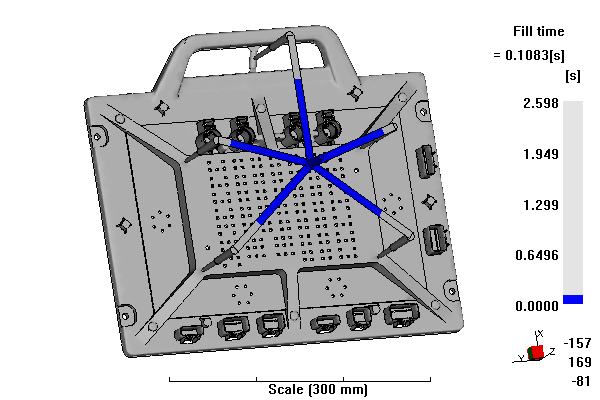 Fill time
= 0.1083[s]
[s]
2.598
1.949
1.299
0.6496
0.0000

X
Y
Z
-157
169
-81

Scale (300 mm)